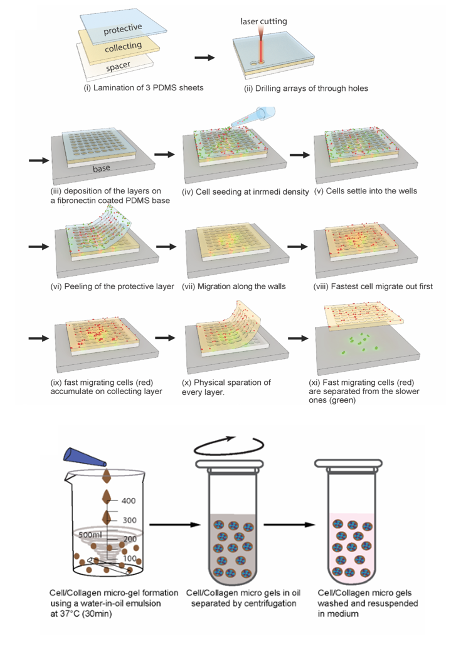 protective
collecting
spacer
(i) Lamination of 3 PDMS sheets

laser cutting
(ii) Drilling arrays of through holes

base
(iii) deposition of the layers on a fibronectin coated PDMS base

(iv) Cell seeding at inrmedi density

(v) Cells settle into the wells

(vi) Peeling of the protective layer

(vii) Migration along the walls

(viii) Fastest cell migrate out first

(ix) fast migrating cells (red) accumulate on collecting layer

(x) Physical sparation of every layer.

(xi) Fast migrating cells (red) are separated from the slower ones (green)

400
300
500ml
200
100

Cell/Collagen micro-gel formation using a water-in-oil emulsion at 37°C (30min)

Cell/Collagen micro gels in oil separated by centrifugation

Cell/Collagen micro gels washed and resuspended in medium