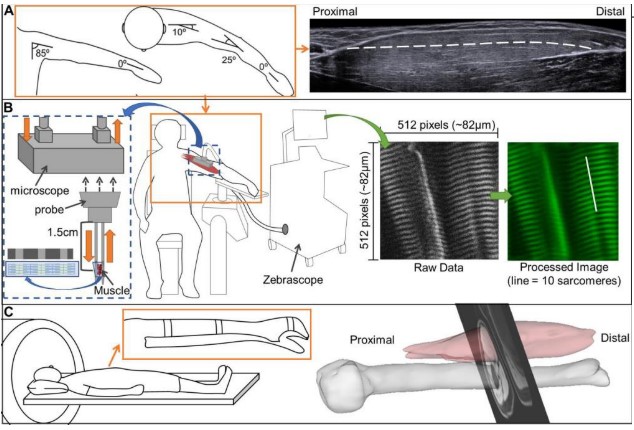 A

85º

0º

10º

25º

0º

Proximal

Distal

B

microscope

probe

1.5cm

Muscle

Zebrascope

512 pixels (~82µm)

512 pixels (~82µm)

Raw Data

Processed Image (line = 10 sarcomeres)

C

Proximal

Distal