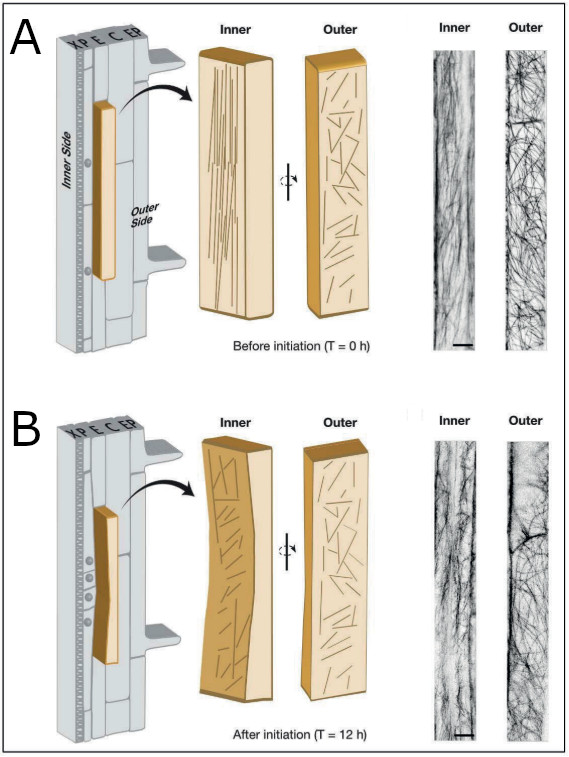 A

X P E C EP

Inner Side

Outer Side

Inner

Outer

Before initiation (T = 0 h)

Inner

Outer

B

X P E C EP

Inner

Outer

After initiation (T = 12 h)

Inner

Outer