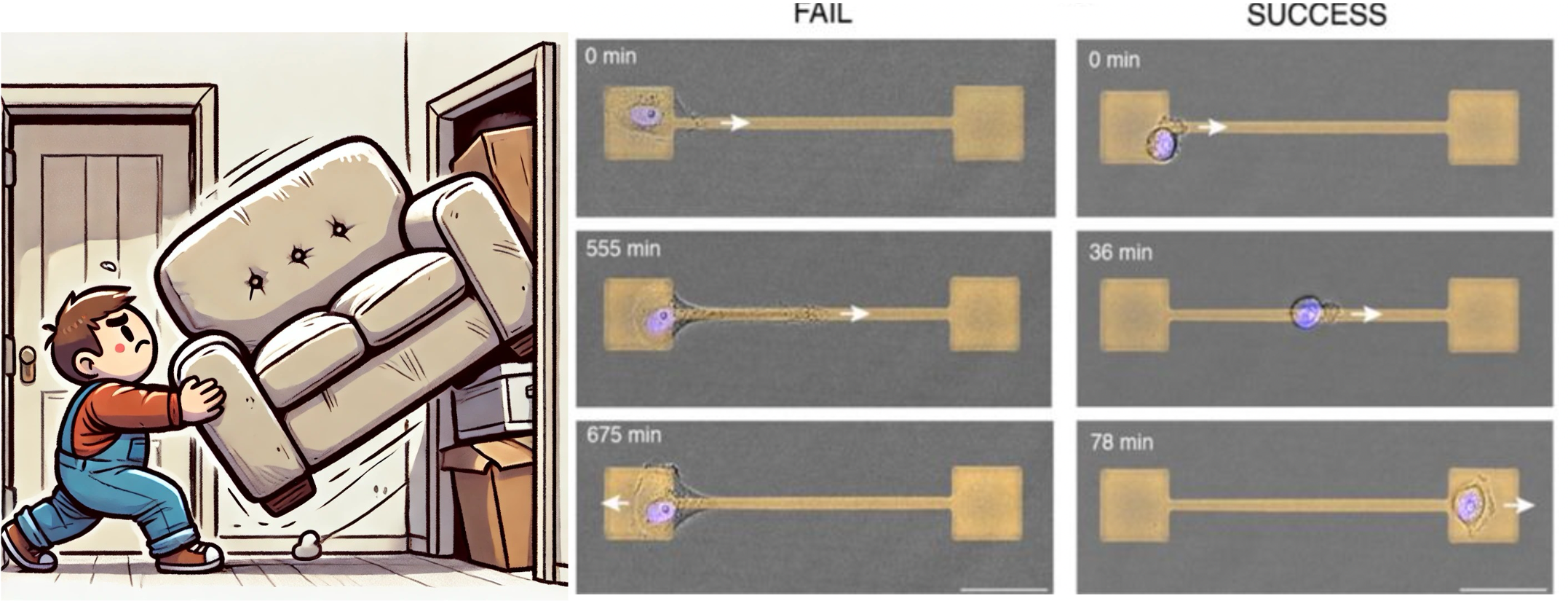 FAIL

0 min

555 min

675 min

SUCCESS

0 min

36 min

78 min